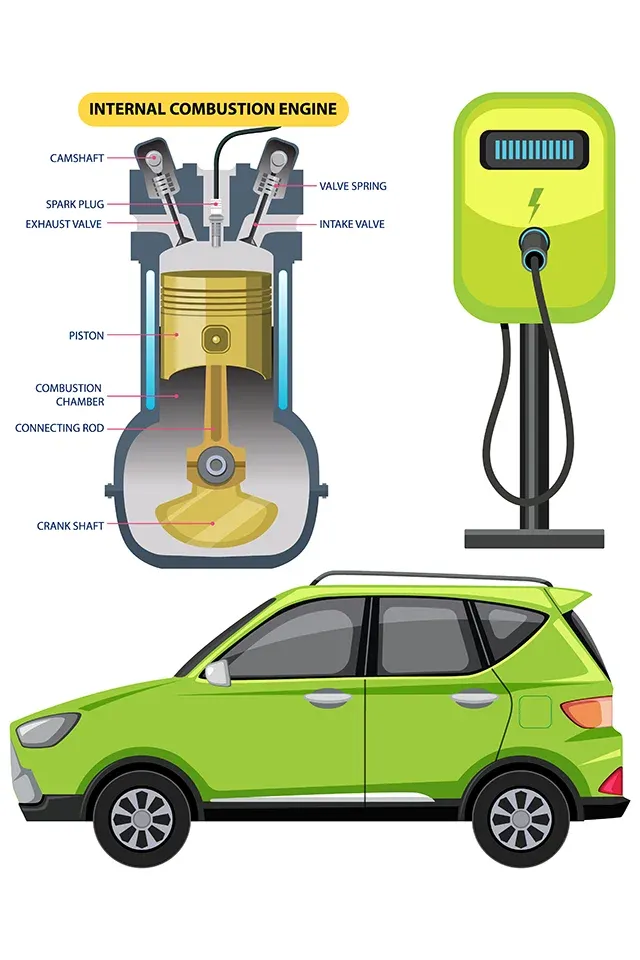 INTERNAL COMBUSTION ENGINE

CAMSHAFT
SPARK PLUG
EXHAUST VALVE
VALVE SPRING
INTAKE VALVE
PISTON
COMBUSTION CHAMBER
CONNECTING ROD
CRANK SHAFT